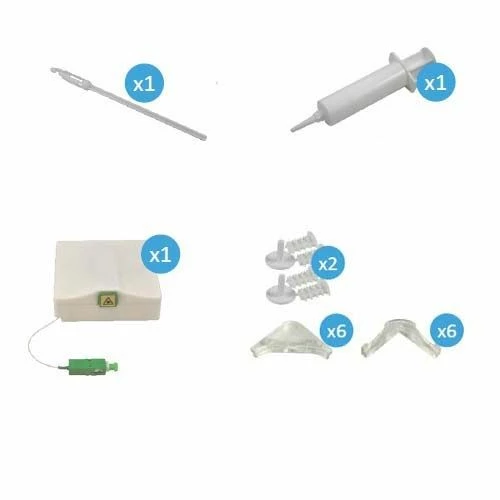 x1

x1

x1

x2

x6

x6